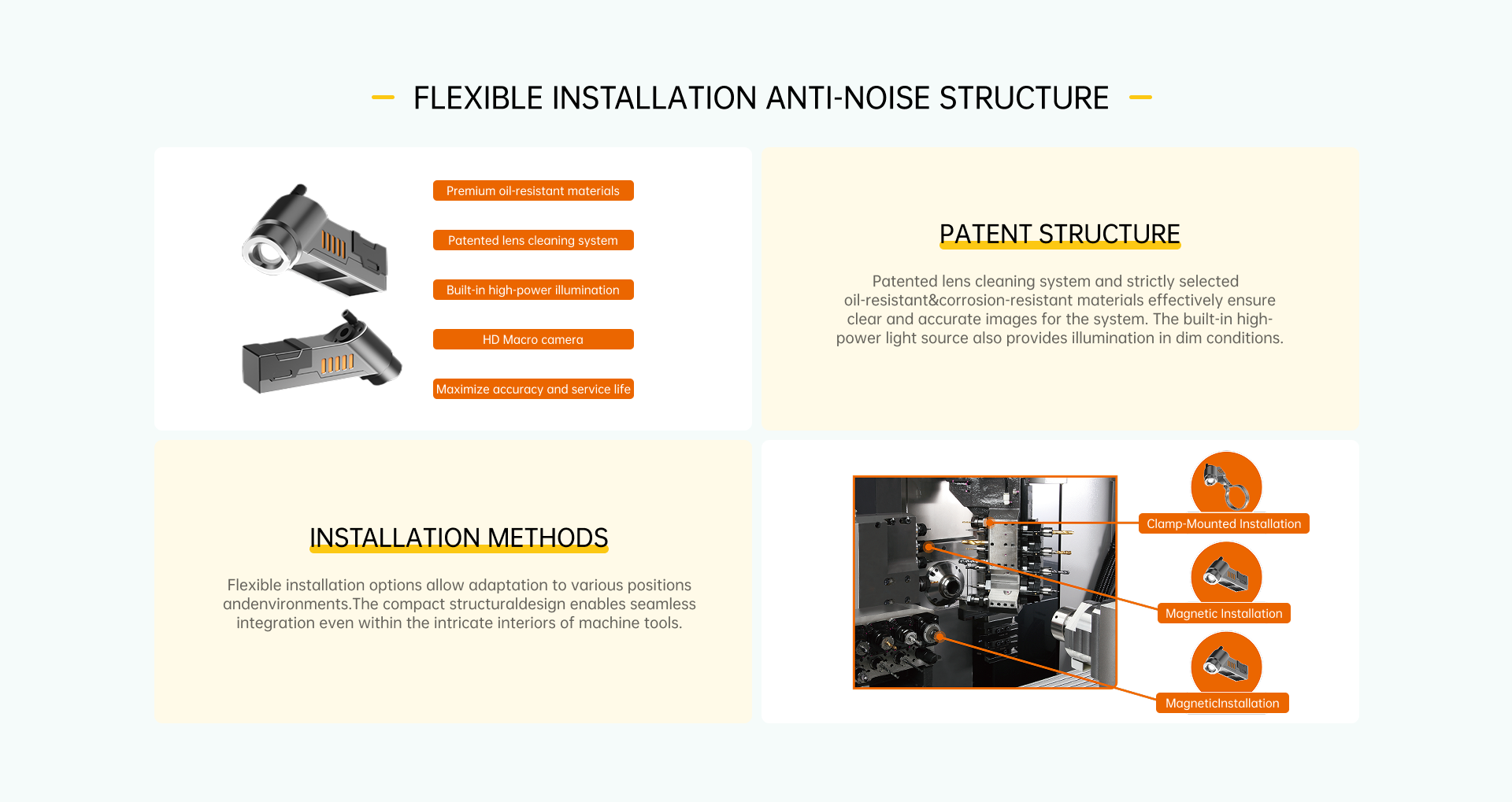 FLEXIBLE INSTALLATION ANTI-NOISE STRUCTURE

Premium oil-resistant materials

Patented lens cleaning system

Built-in high-power illumination

HD Macro camera

Maximize accuracy and service life

PATENT STRUCTURE

Patented lens cleaning system and strictly selected oil-resistant&corrosion-resistant materials effectively ensure clear and accurate images for the system. The built-in high-power light source also provides illumination in dim conditions.

INSTALLATION METHODS

Flexible installation options allow adaptation to various positions andenvironments.The compact structuraldesign enables seamless integration even within the intricate interiors of machine tools.

Clamp-Mounted Installation

Magnetic Installation

MagneticInstallation